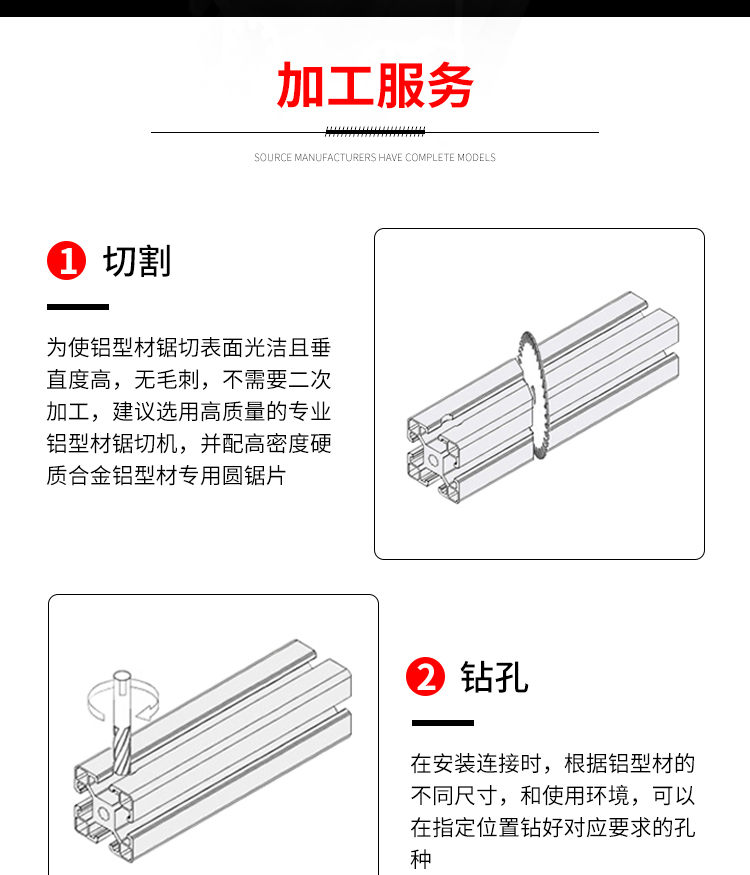 加工服务

SOURCE MANUFACTURERS HAVE COMPLETE MODELS

1 切割

为使铝型材锯切表面光洁且垂直度高，无毛刺，不需要二次加工，建议选用高质量的专业铝型材锯切机，并配高密度硬质合金铝型材专用圆锯片

2 钻孔

在安装连接时，根据铝型材的不同尺寸，和使用环境，可以在指定位置钻好对应要求的孔种