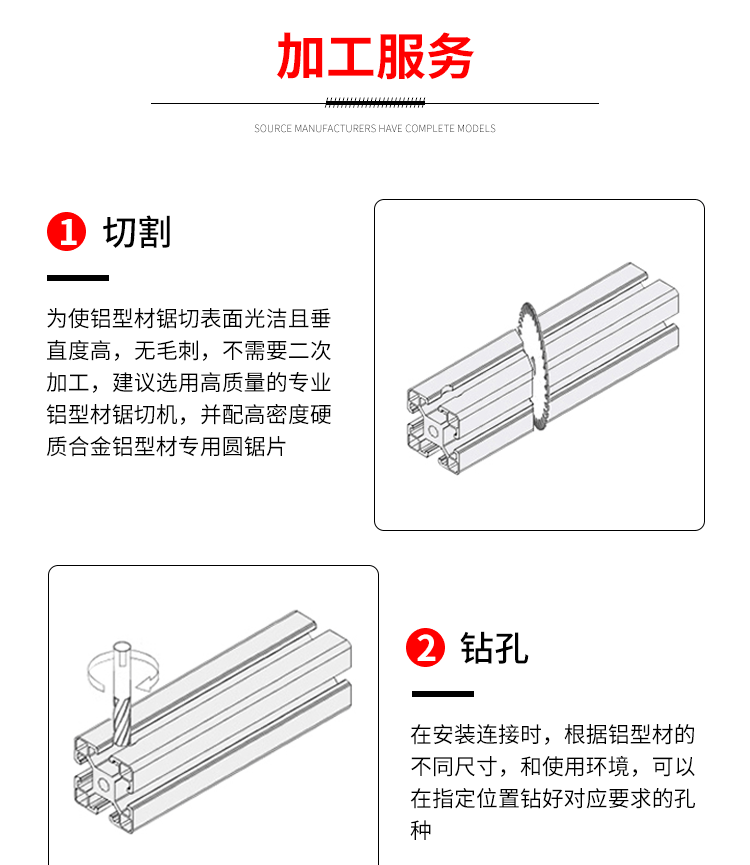 加工服务

SOURCE MANUFACTURERS HAVE COMPLETE MODELS

1 切割

为使铝型材锯切表面光洁且垂直度高，无毛刺，不需要二次加工，建议选用高质量的专业铝型材锯切机，并配高密度硬质合金铝型材专用圆锯片

2 钻孔

在安装连接时，根据铝型材的不同尺寸，和使用环境，可以在指定位置钻好对应要求的孔种