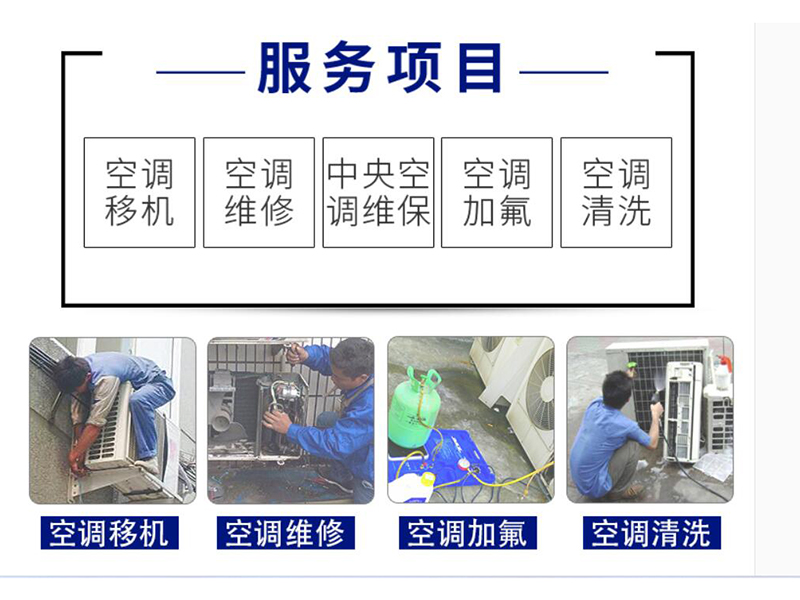 服务项目

空调移机

空调维修

中央空调维保

空调加氟

空调清洗

空调移机

空调维修

空调加氟

空调清洗